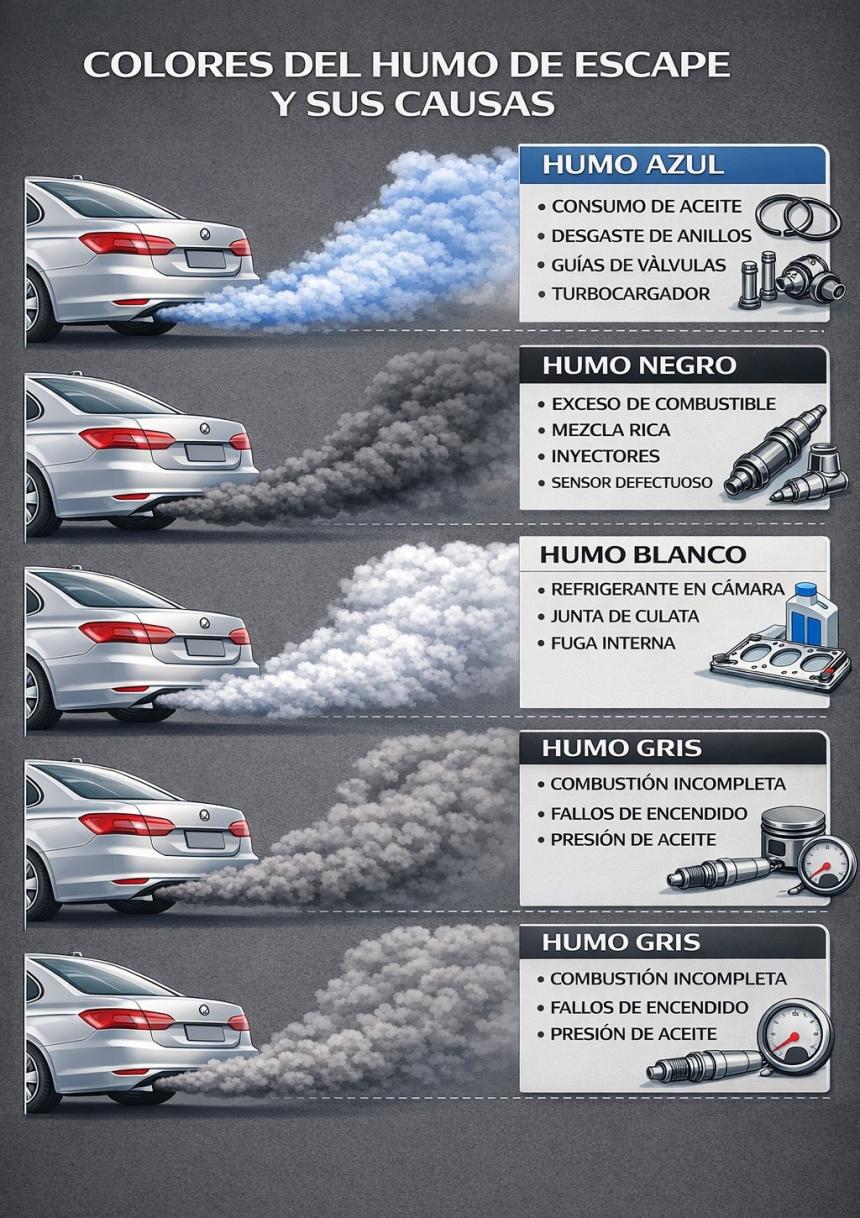 COLORES DEL HUMO DE ESCAPE Y SUS CAUSAS

HUMO AZUL
• CONSUMO DE ACEITE
• DESGASTE DE ANILLOS
• GUÍAS DE VÀLVULAS
• TURBOCARGADOR

HUMO NEGRO
• EXCESO DE COMBUSTIBLE
• MEZCLA RICA
• INYECTORES
• SENSOR DEFECTUOSO

HUMO BLANCO
• REFRIGERANTE EN CÁMARA
• JUNTA DE CULATA
• FUGA INTERNA

HUMO GRIS
• COMBUSTIÓN INCOMPLETA
• FALLOS DE ENCENDIDO
• PRESIÓN DE ACEITE

HUMO GRIS
• COMBUSTIÓN INCOMPLETA
• FALLOS DE ENCENDIDO
• PRESIÓN DE ACEITE