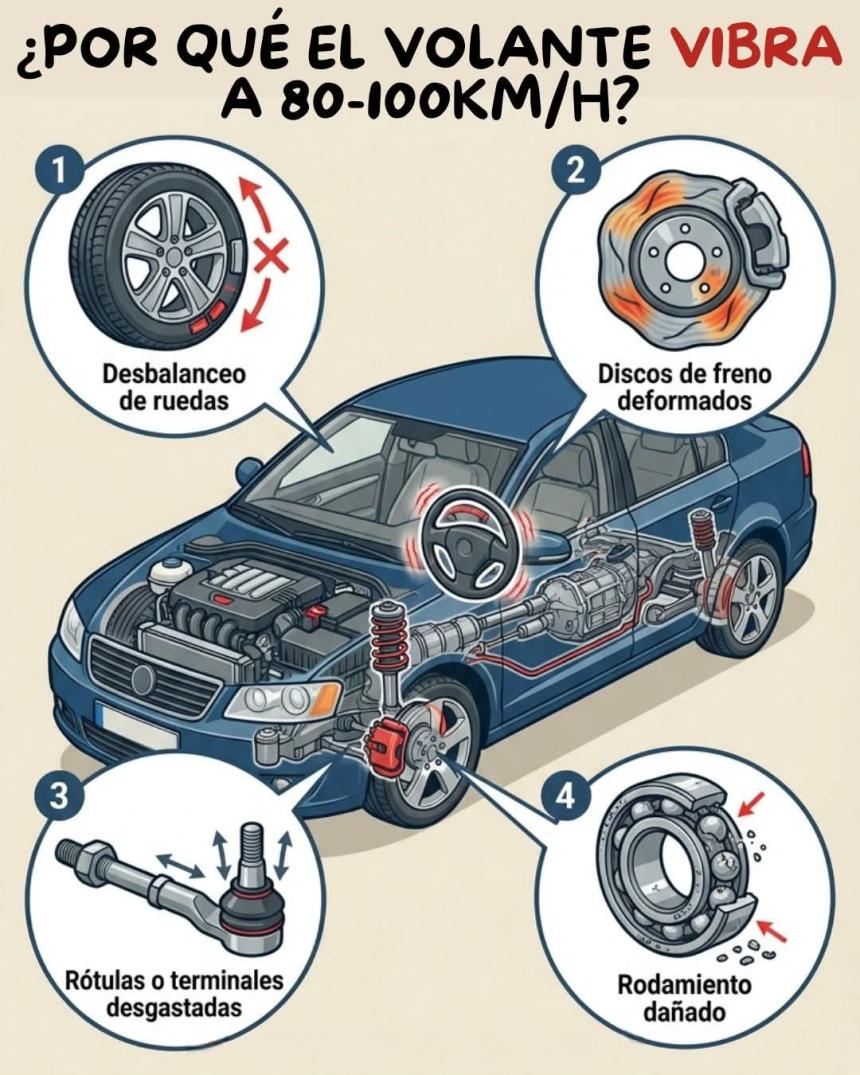 ¿POR QUÉ EL VOLANTE VIBRA A 80-100KM/H?

1
Desbalanceo de ruedas

2
Discos de freno deformados

3
Rótulas o terminales desgastadas

4
Rodamiento dañado