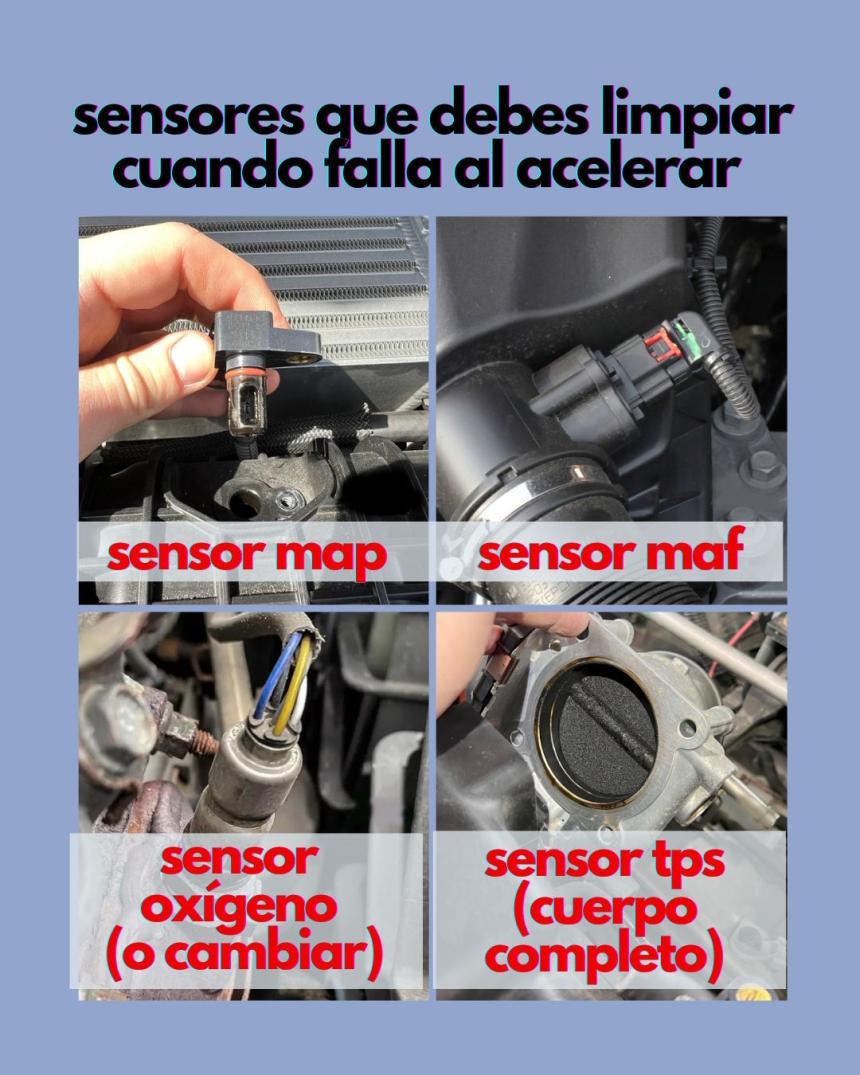 sensores que debes limpiar cuando falla al acelerar

sensor map

sensor maf

sensor oxígeno (o cambiar)

sensor tps (cuerpo completo)