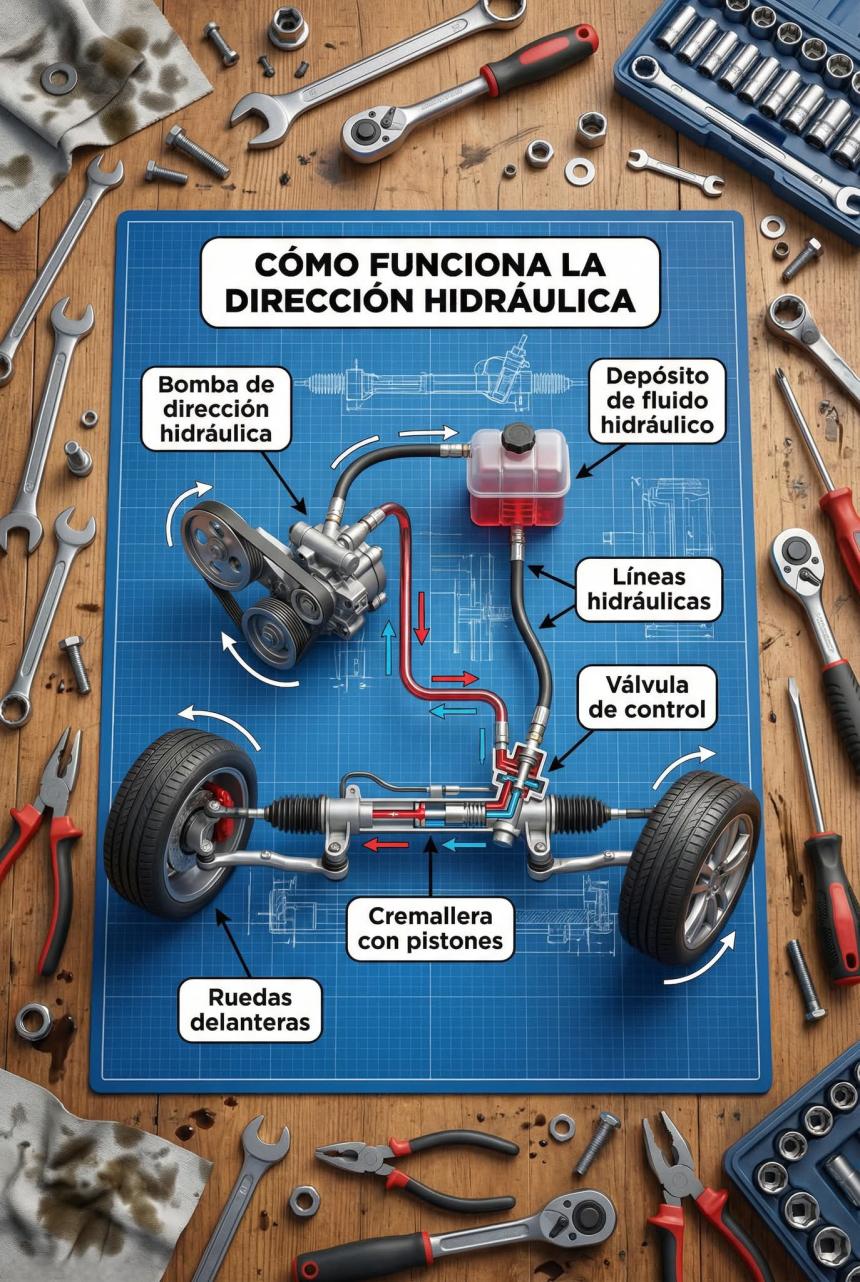 CÓMO FUNCIONA LA DIRECCIÓN HIDRÁULICA

Bomba de dirección hidráulica

Depósito de fluido hidráulico

Líneas hidráulicas

Válvula de control

Cremallera con pistones

Ruedas delanteras