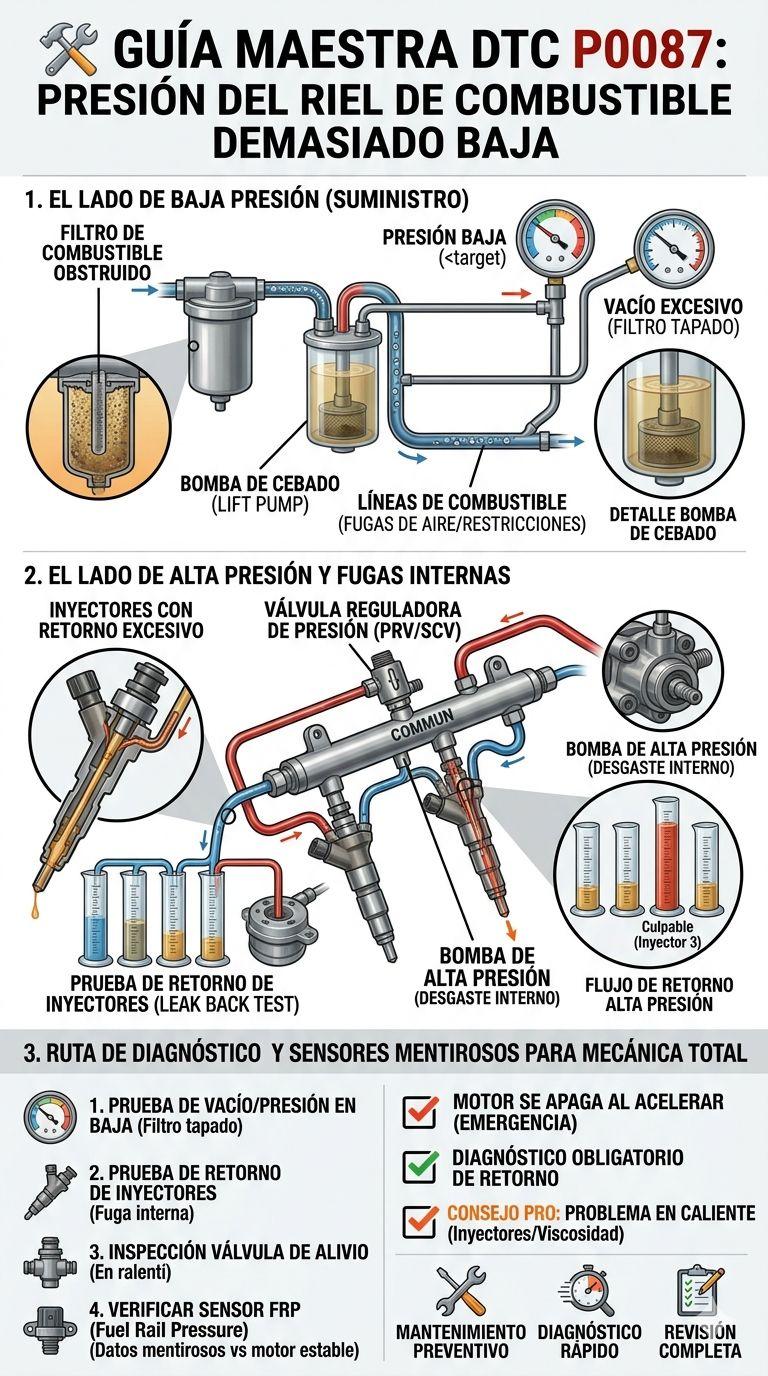 GUÍA MAESTRA DTC P0087: PRESIÓN DEL RIEL DE COMBUSTIBLE DEMASIADO BAJA

1. EL LADO DE BAJA PRESIÓN (SUMINISTRO)

FILTRO DE COMBUSTIBLE OBSTRUIDO

PRESIÓN BAJA (<target)

VACÍO EXCESIVO (FILTRO TAPADO)

BOMBA DE CEBADO (LIFT PUMP)

LÍNEAS DE COMBUSTIBLE (FUGAS DE AIRE/RESTRICCIONES)

DETALLE BOMBA DE CEBADO

2. EL LADO DE ALTA PRESIÓN Y FUGAS INTERNAS

INYECTORES CON RETORNO EXCESIVO

VÁLVULA REGULADORA DE PRESIÓN (PRV/SCV)

COMMUN

BOMBA DE ALTA PRESIÓN (DESGASTE INTERNO)

Culpable (Inyector 3)

PRUEBA DE RETORNO DE INYECTORES (LEAK BACK TEST)

BOMBA DE ALTA PRESIÓN (DESGASTE INTERNO)

FLUJO DE RETORNO ALTA PRESIÓN

3. RUTA DE DIAGNÓSTICO Y SENSORES MENTIROSOS PARA MECÁNICA TOTAL

1. PRUEBA DE VACÍO/PRESIÓN EN BAJA (Filtro tapado)

2. PRUEBA DE RETORNO DE INYECTORES (Fuga interna)

3. INSPECCIÓN VÁLVULA DE ALIVIO (En ralentí)

4. VERIFICAR SENSOR FRP (Fuel Rail Pressure) (Datos mentirosos vs motor estable)

MOTOR SE APAGA AL ACELERAR (EMERGENCIA)

DIAGNÓSTICO OBLIGATORIO DE RETORNO

CONSEJO PRO: PROBLEMA EN CALIENTE (Inyectores/Viscosidad)

MANTENIMIENTO PREVENTIVO

DIAGNÓSTICO RÁPIDO

REVISIÓN COMPLETA